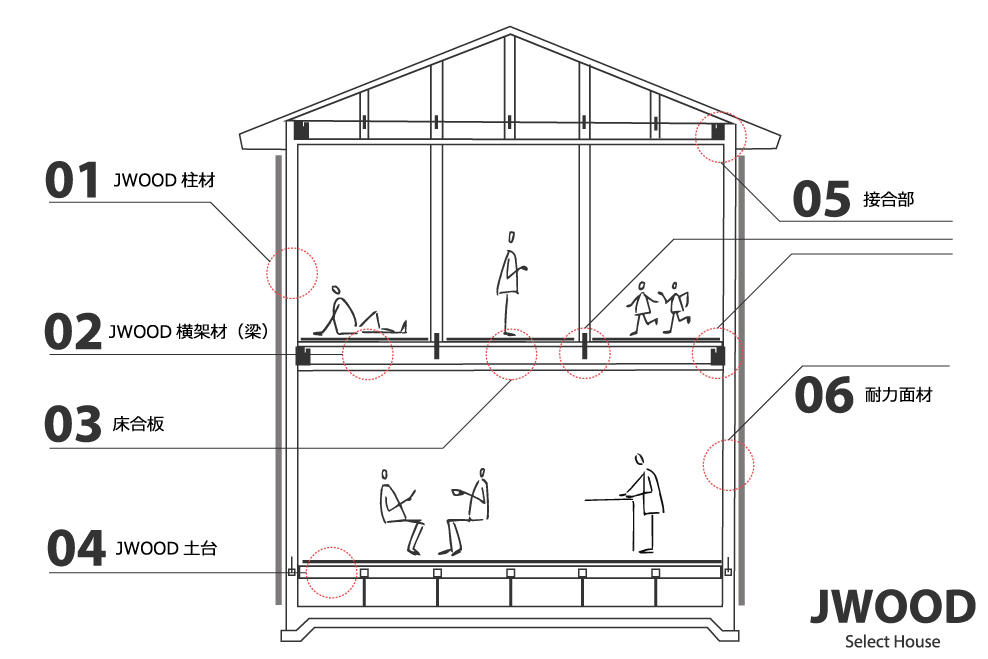 01 JWOOD 柱材

02 JWOOD 横架材（梁）

03 床合板

04 JWOOD 土台

05 接合部

06 耐力面材

JWOOD
Select House